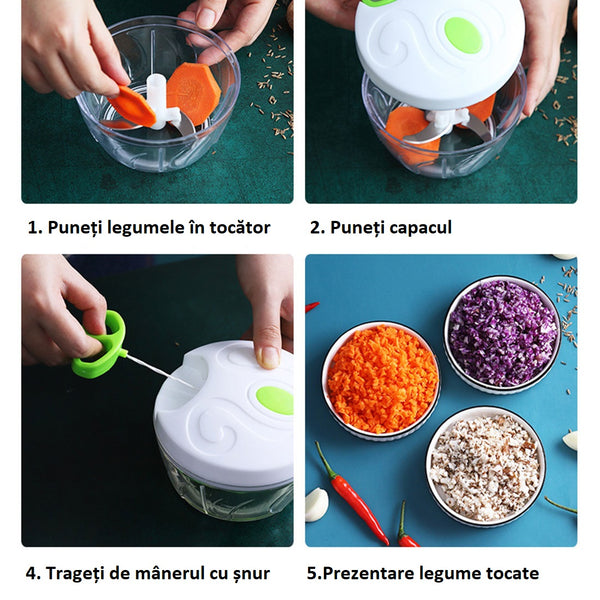 1. Puneți legumele în tocător

2. Puneți capacul

4. Trageți de mânerul cu șnur

5.Prezentare legume tocate